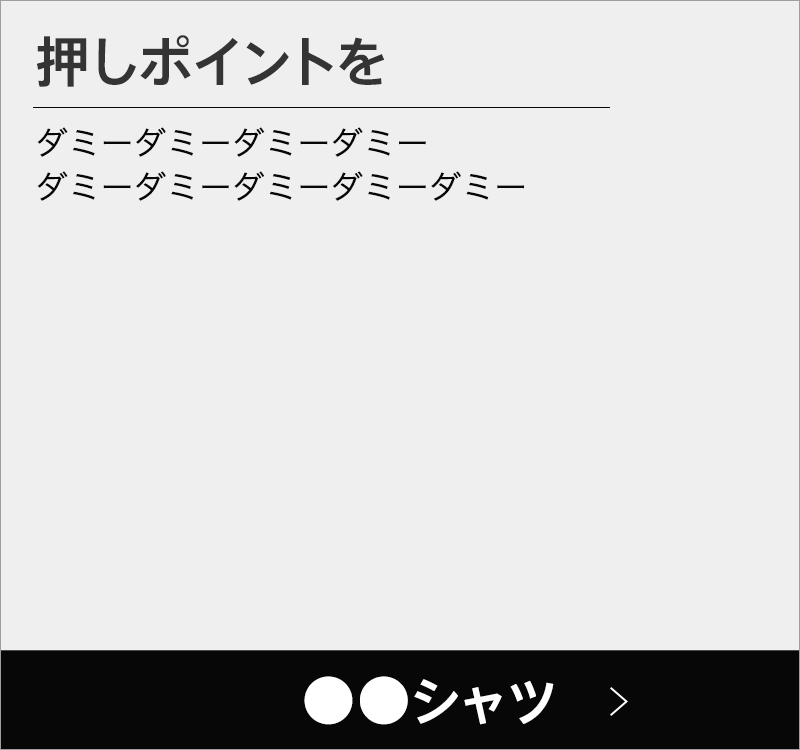 押しポイントを

ダミーダミーダミーダミー
ダミーダミーダミーダミーダミー

●●シャツ >